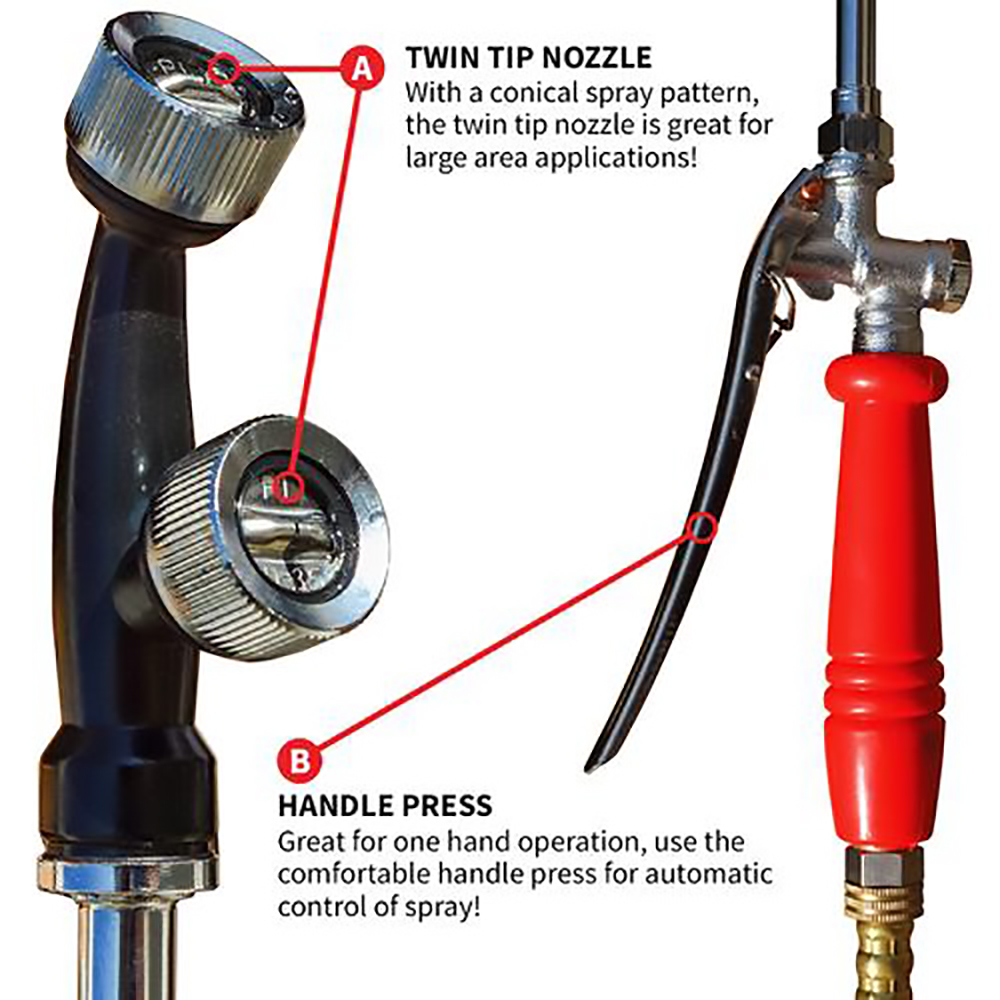 A

TWIN TIP NOZZLE
With a conical spray pattern, the twin tip nozzle is great for large area applications!

B

HANDLE PRESS
Great for one hand operation, use the comfortable handle press for automatic control of spray!