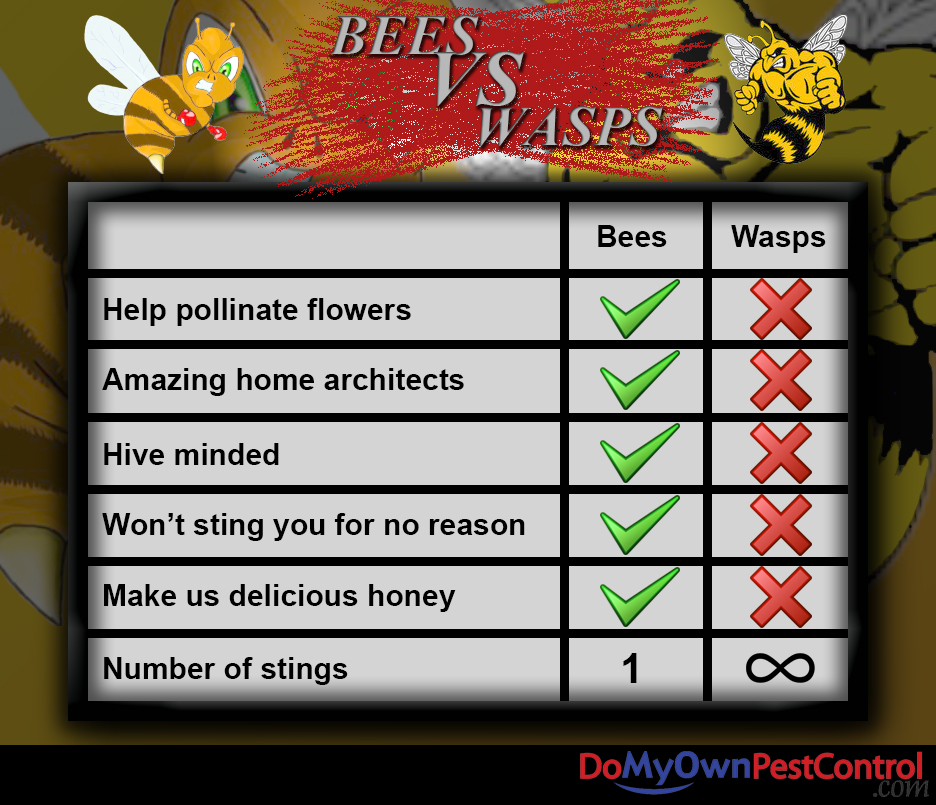 BEES VS WASPS

| | Bees | Wasps |
|---|---|---|
| Help pollinate flowers | ✓ | ✗ |
| Amazing home architects | ✓ | ✗ |
| Hive minded | ✓ | ✗ |
| Won't sting you for no reason | ✓ | ✗ |
| Make us delicious honey | ✓ | ✗ |
| Number of stings | 1 | $\infty$ |

DoMyOwnPestControl.com