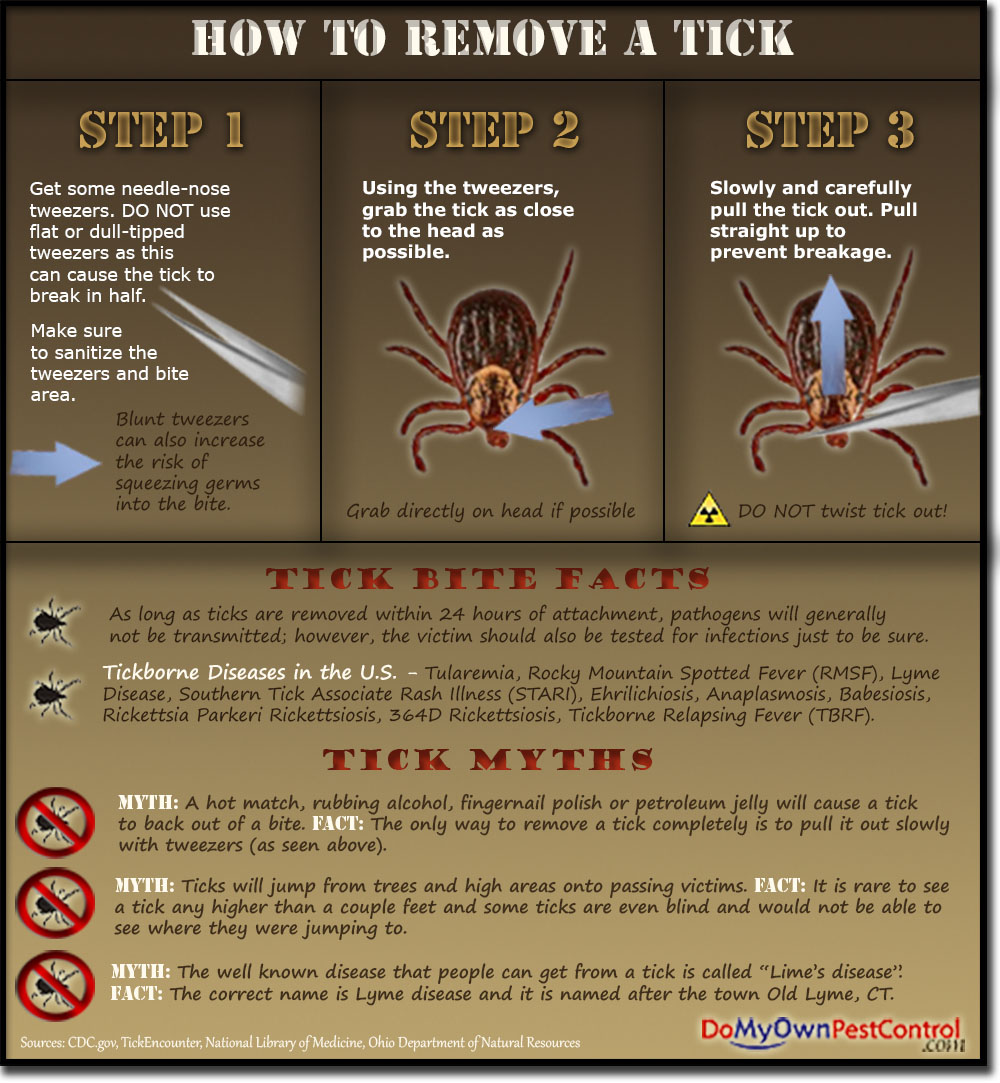 HOW TO REMOVE A TICK

STEP 1

Get some needle-nose tweezers. DO NOT use flat or dull-tipped tweezers as this can cause the tick to break in half.

Make sure to sanitize the tweezers and bite area.

Blunt tweezers can also increase the risk of squeezing germs into the bite.

STEP 2

Using the tweezers, grab the tick as close to the head as possible.

Grab directly on head if possible

STEP 3

Slowly and carefully pull the tick out. Pull straight up to prevent breakage.

DO NOT twist tick out!

TICK BITE FACTS

As long as ticks are removed within 24 hours of attachment, pathogens will generally not be transmitted; however, the victim should also be tested for infections just to be sure.

Tickborne Diseases in the U.S. – Tularemia, Rocky Mountain Spotted Fever (RMSF), Lyme Disease, Southern Tick Associate Rash Illness (STARI), Ehrilichiosis, Anaplasmosis, Babesiosis, Rickettsia Parkeri Rickettsiosis, 364D Rickettsiosis, Tickborne Relapsing Fever (TBRF).

TICK MYTHS

MYTH: A hot match, rubbing alcohol, fingernail polish or petroleum jelly will cause a tick to back out of a bite. FACT: The only way to remove a tick completely is to pull it out slowly with tweezers (as seen above).

MYTH: Ticks will jump from trees and high areas onto passing victims. FACT: It is rare to see a tick any higher than a couple feet and some ticks are even blind and would not be able to see where they were jumping to.

MYTH: The well known disease that people can get from a tick is called "Lime's disease". FACT: The correct name is Lyme disease and it is named after the town Old Lyme, CT.

Sources: CDC.gov, TickEncounter, National Library of Medicine, Ohio Department of Natural Resources

DoMyOwnPestControl.com