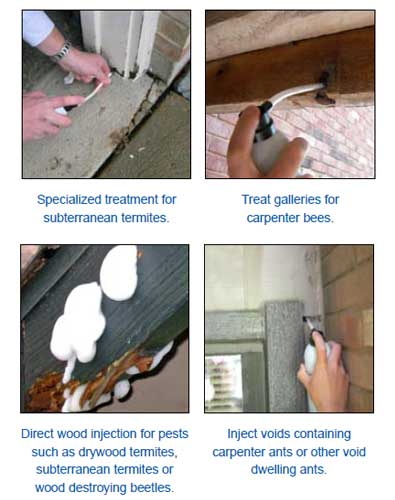 Specialized treatment for subterranean termites.

Treat galleries for carpenter bees.

Direct wood injection for pests such as drywood termites, subterranean termites or wood destroying beetles.

Inject voids containing carpenter ants or other void dwelling ants.